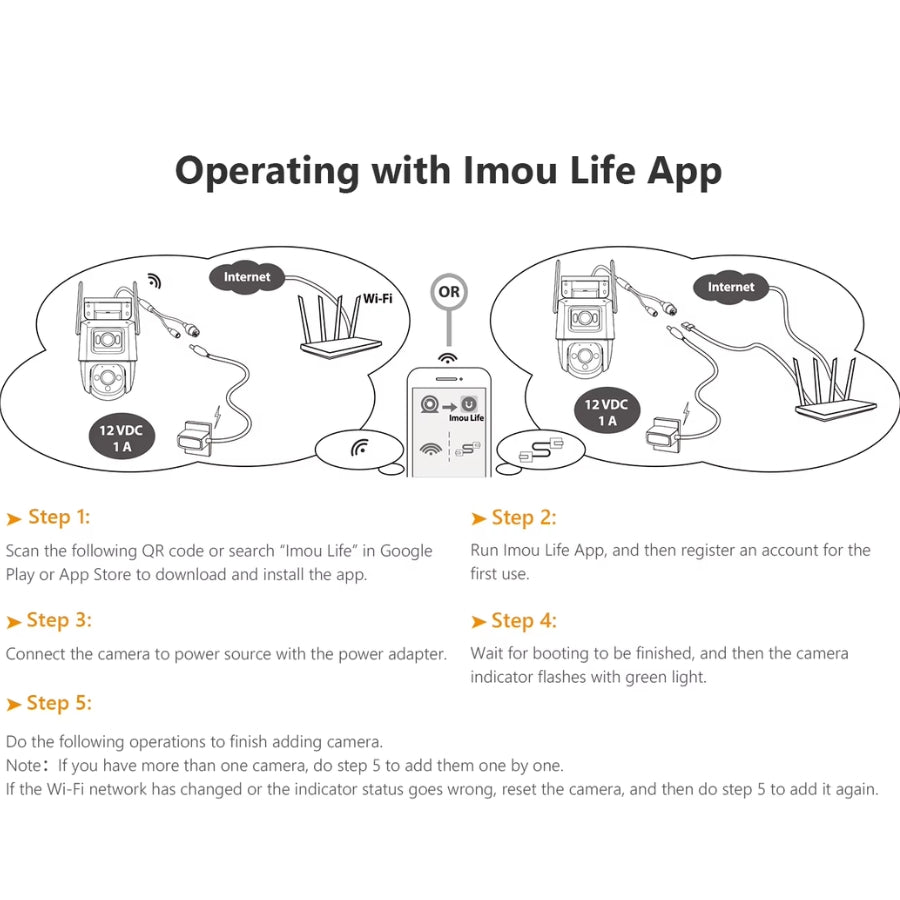 Operating with Imou Life App

Internet

Wi-Fi

12 VDC
1 A

OR

Imou Life

Internet

12 VDC
1 A

➤ Step 1:

Scan the following QR code or search "Imou Life" in Google Play or App Store to download and install the app.

➤ Step 2:

Run Imou Life App, and then register an account for the first use.

➤ Step 3:

Connect the camera to power source with the power adapter.

➤ Step 4:

Wait for booting to be finished, and then the camera indicator flashes with green light.

➤ Step 5:

Do the following operations to finish adding camera.
Note: If you have more than one camera, do step 5 to add them one by one.
If the Wi-Fi network has changed or the indicator status goes wrong, reset the camera, and then do step 5 to add it again.